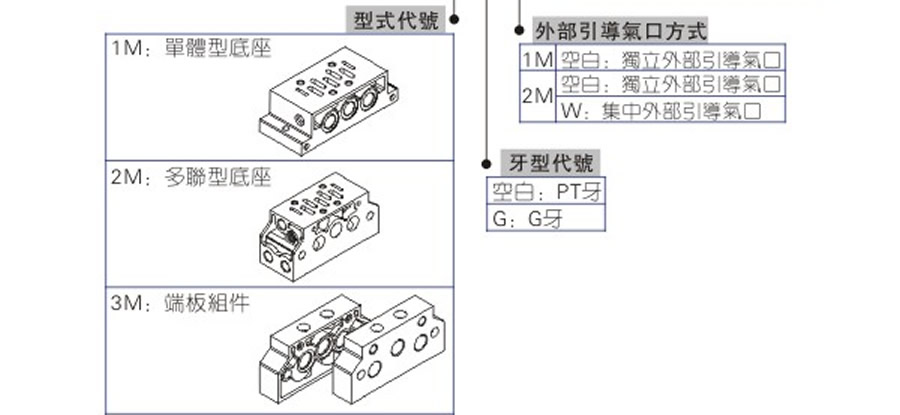 型式代號

1M：單體型底座

2M：多聯型底座

3M：端板組件

外部引導氣口方式

| 1M | 空白：獨立外部引導氣口 |
|---|---|
| 2M | 空白：獨立外部引導氣口 |
|  | W：集中外部引導氣口 |

牙型代號

| 空白：PT牙 |
|---|
| G：G牙 |